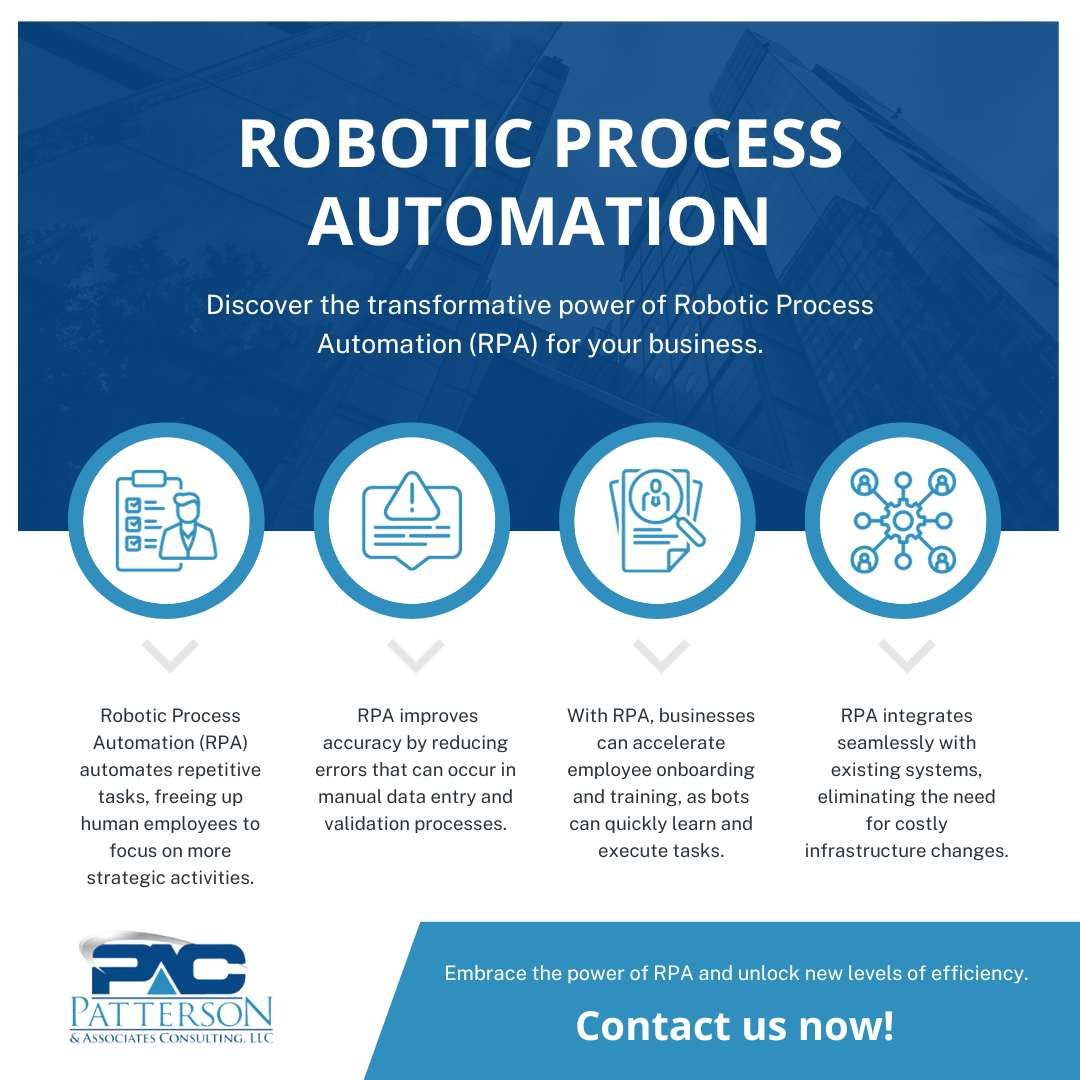 ROBOTIC PROCESS AUTOMATION

Discover the transformative power of Robotic Process Automation (RPA) for your business.

Robotic Process Automation (RPA) automates repetitive tasks, freeing up human employees to focus on more strategic activities.

RPA improves accuracy by reducing errors that can occur in manual data entry and validation processes.

With RPA, businesses can accelerate employee onboarding and training, as bots can quickly learn and execute tasks.

RPA integrates seamlessly with existing systems, eliminating the need for costly infrastructure changes.

PAC
PATTERSON
& ASSOCIATES CONSULTING, LLC

Embrace the power of RPA and unlock new levels of efficiency.

Contact us now!