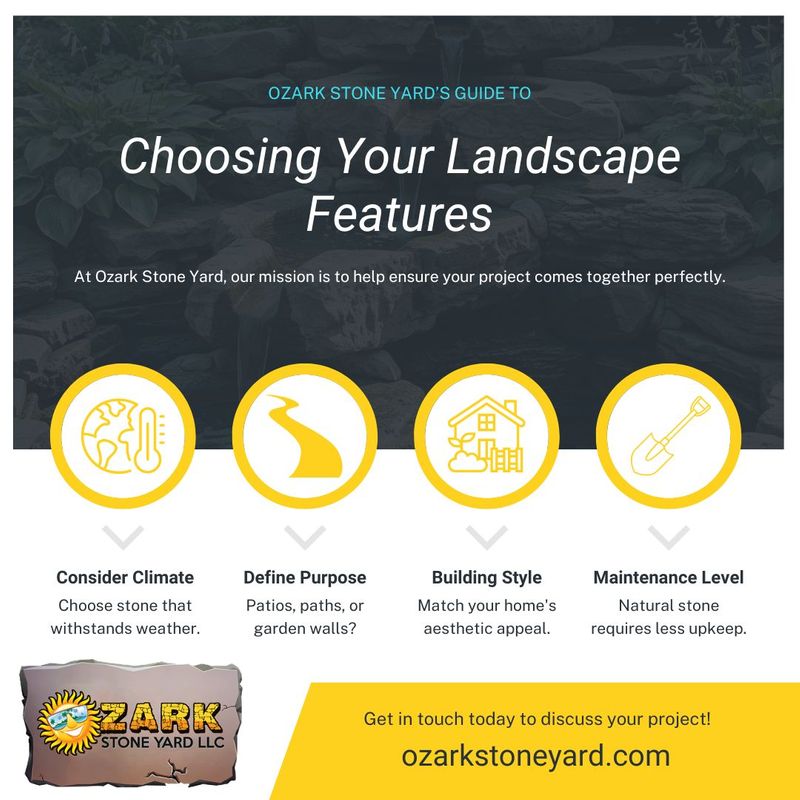 OZARK STONE YARD'S GUIDE TO

Choosing Your Landscape Features

At Ozark Stone Yard, our mission is to help ensure your project comes together perfectly.

Consider Climate
Choose stone that withstands weather.

Define Purpose
Patios, paths, or garden walls?

Building Style
Match your home's aesthetic appeal.

Maintenance Level
Natural stone requires less upkeep.

OZARK STONE YARD LLC

Get in touch today to discuss your project!
ozarkstoneyard.com