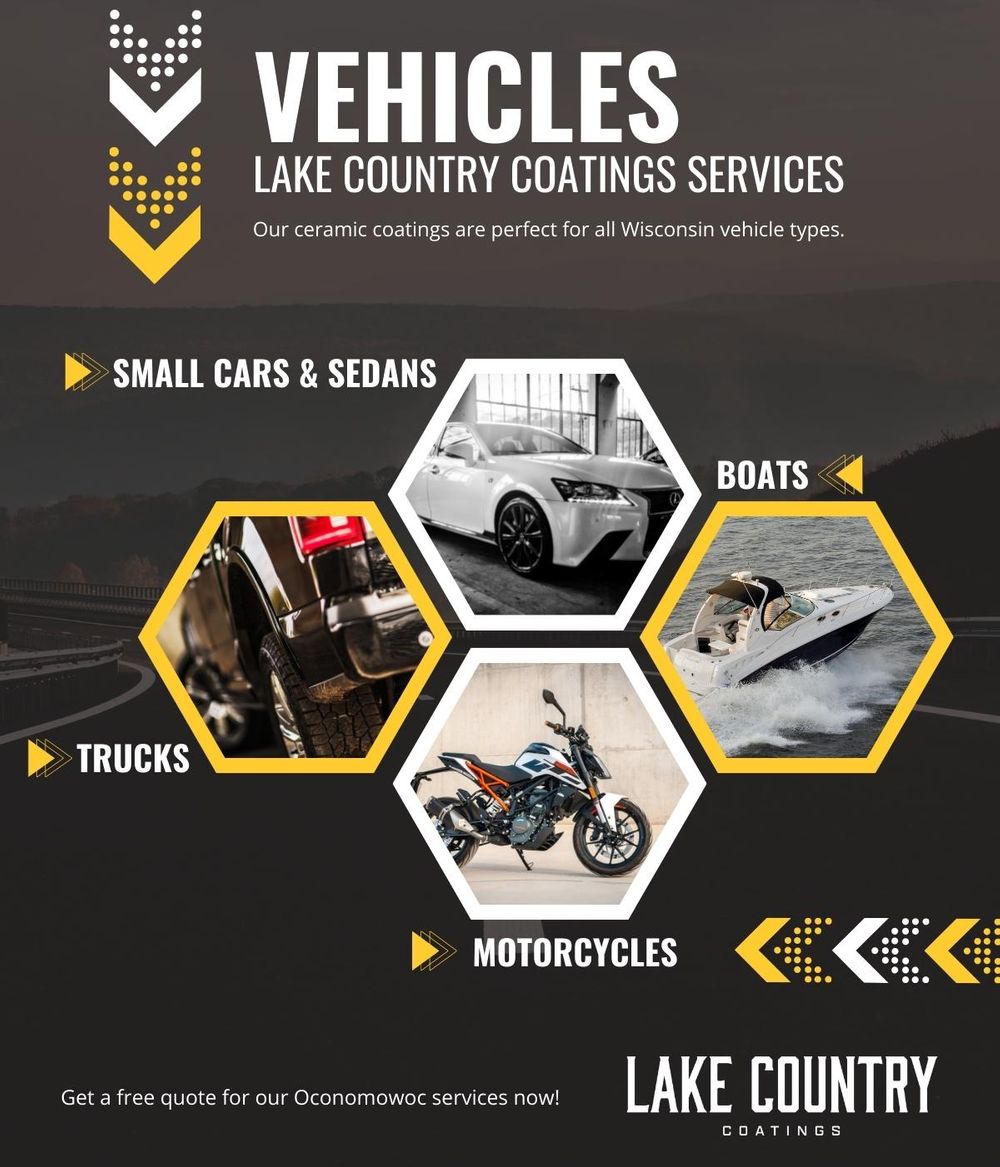 VEHICLES
LAKE COUNTRY COATINGS SERVICES
Our ceramic coatings are perfect for all Wisconsin vehicle types.

SMALL CARS & SEDANS

BOATS

TRUCKS

MOTORCYCLES

Get a free quote for our Oconomowoc services now!

LAKE COUNTRY
COATINGS