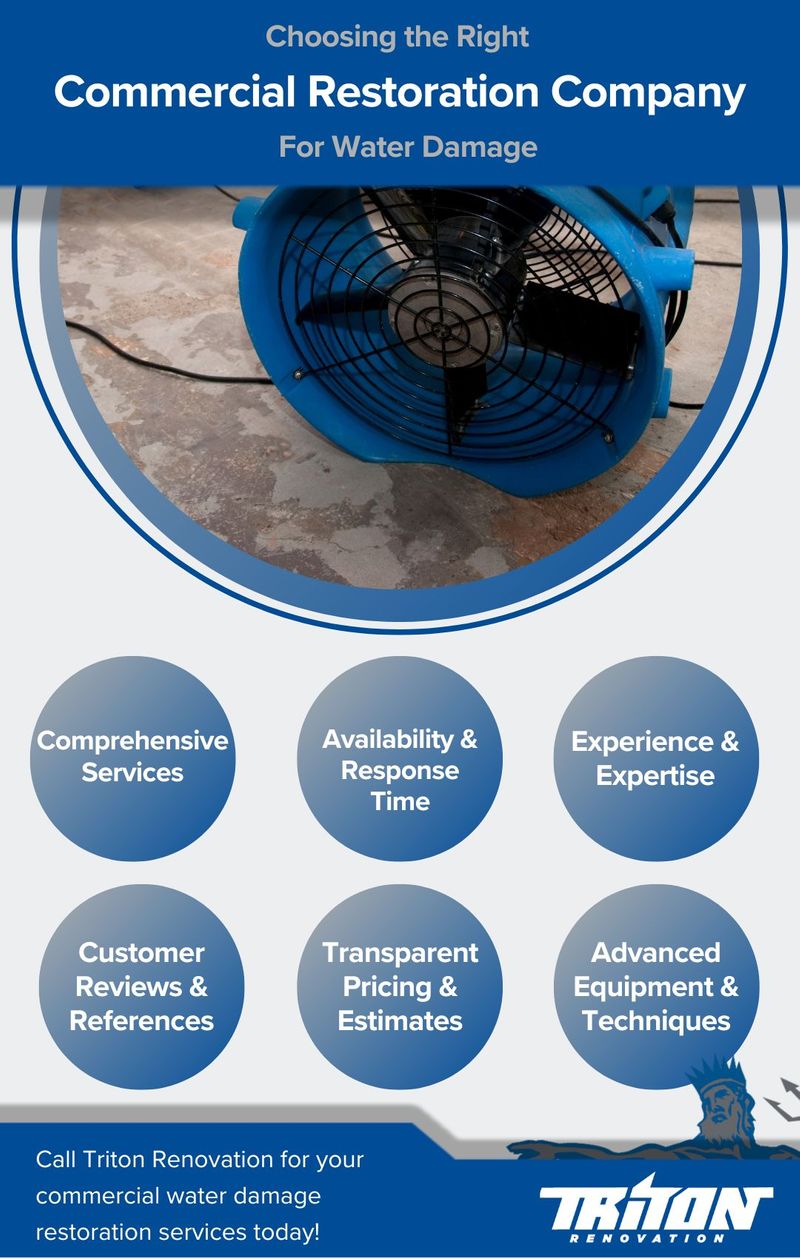 Choosing the Right

Commercial Restoration Company

For Water Damage

Comprehensive Services

Availability & Response Time

Experience & Expertise

Customer Reviews & References

Transparent Pricing & Estimates

Advanced Equipment & Techniques

Call Triton Renovation for your commercial water damage restoration services today!

TRITON
RENOVATION