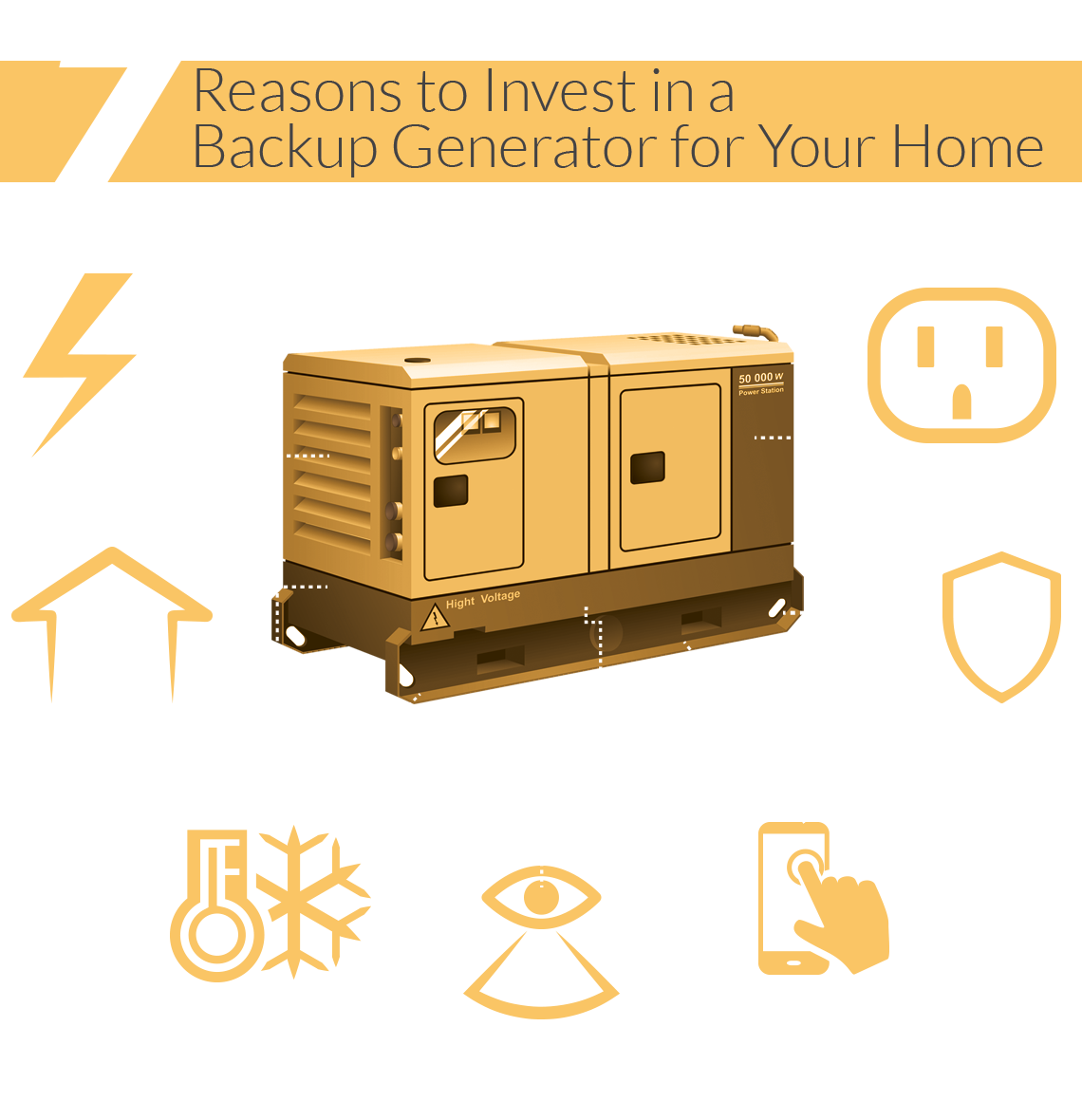 7 Reasons to Invest in a Backup Generator for Your Home

50 000 W
Power Station

Hight Voltage