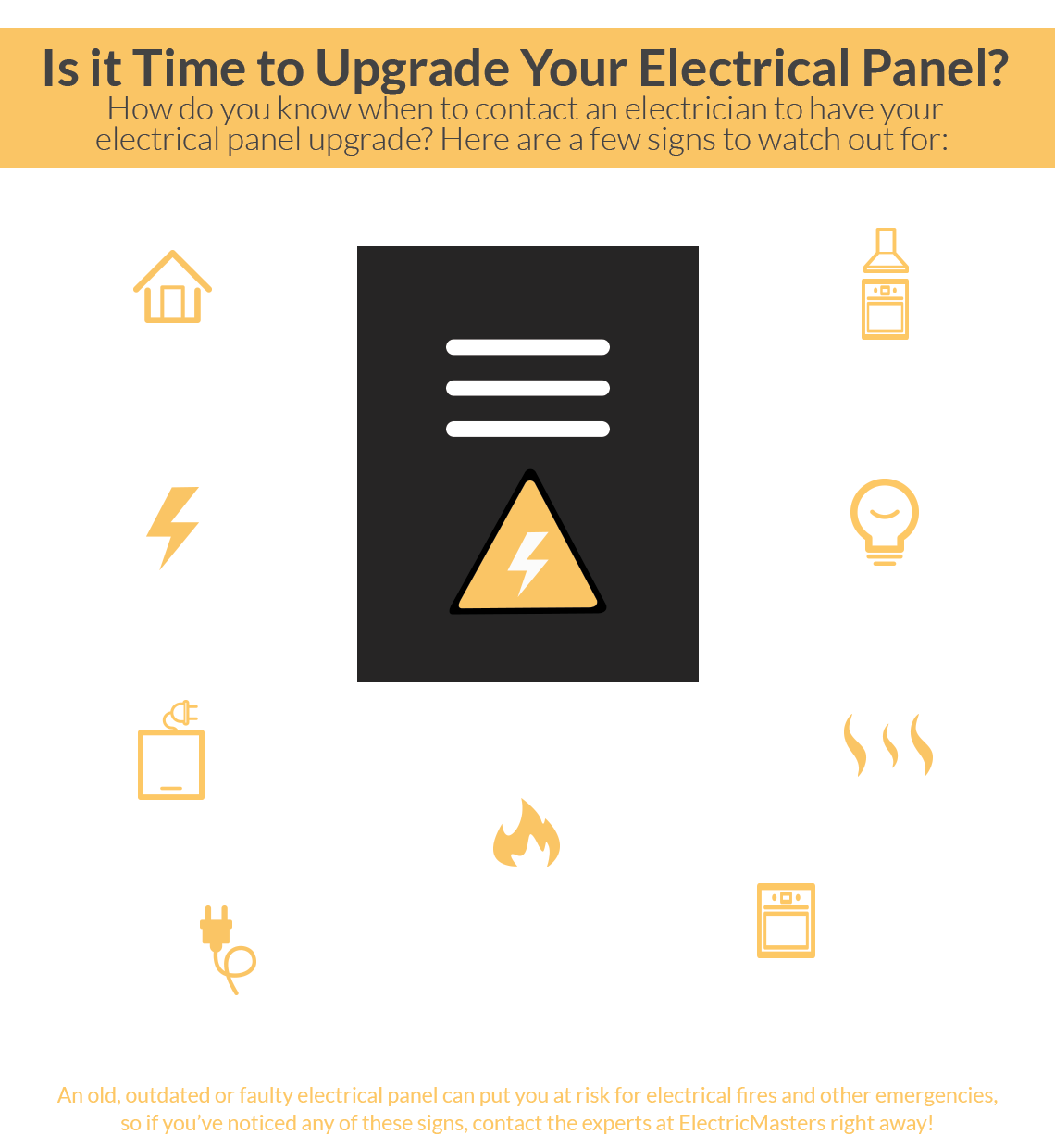 Is it Time to Upgrade Your Electrical Panel?

How do you know when to contact an electrician to have your electrical panel upgrade? Here are a few signs to watch out for:

An old, outdated or faulty electrical panel can put you at risk for electrical fires and other emergencies, so if you've noticed any of these signs, contact the experts at ElectricMasters right away!