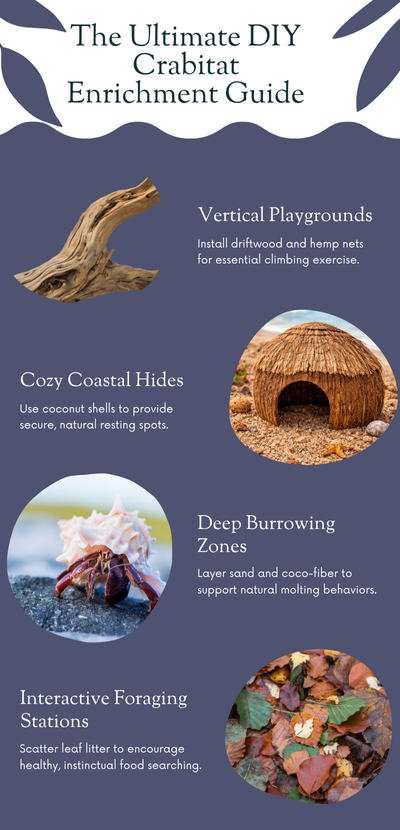 The Ultimate DIY Crabitat Enrichment Guide

Vertical Playgrounds

Install driftwood and hemp nets for essential climbing exercise.

Cozy Coastal Hides

Use coconut shells to provide secure, natural resting spots.

Deep Burrowing Zones

Layer sand and coco-fiber to support natural molting behaviors.

Interactive Foraging Stations

Scatter leaf litter to encourage healthy, instinctual food searching.