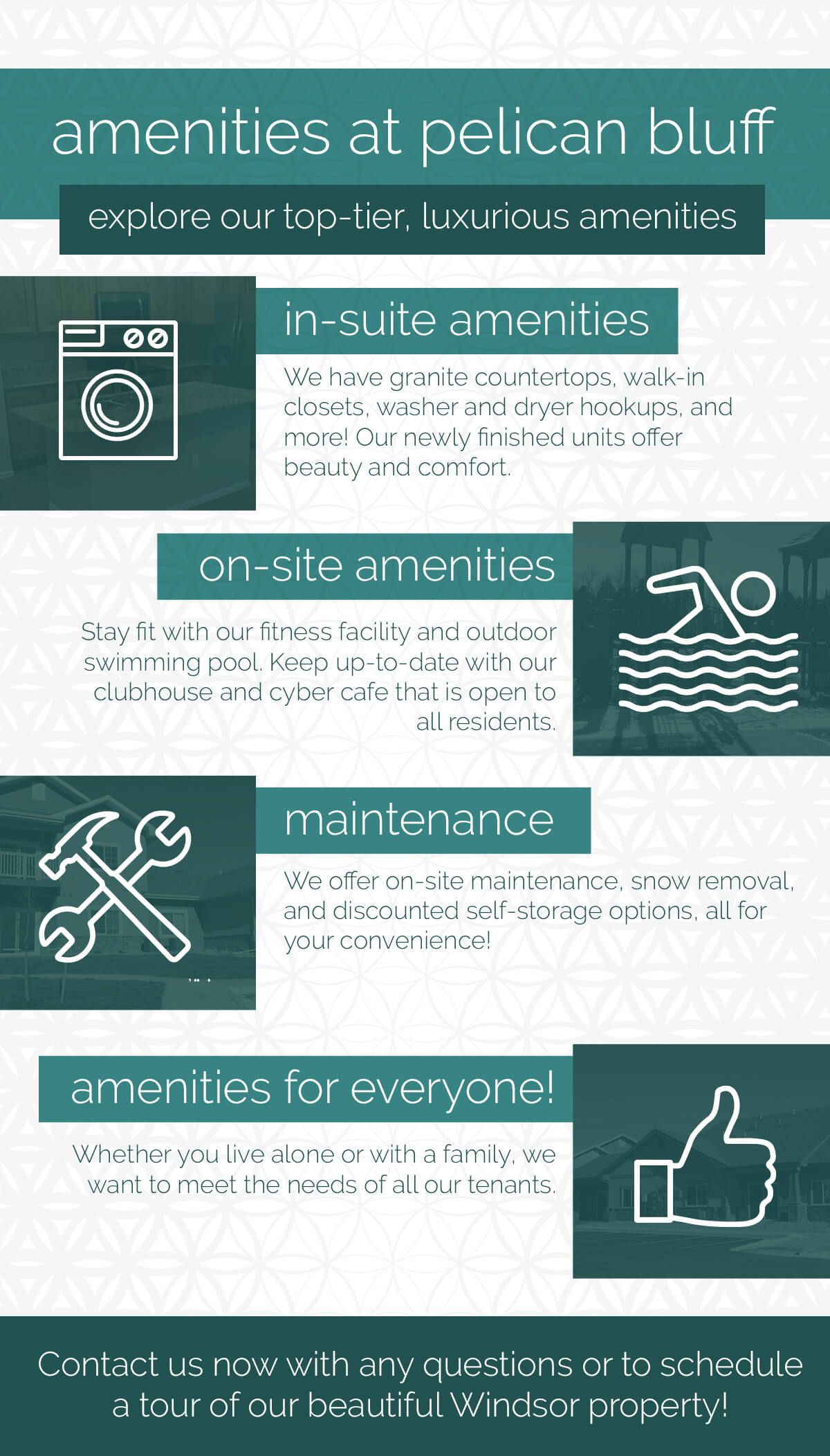 amenities at pelican bluff

explore our top-tier, luxurious amenities

in-suite amenities

We have granite countertops, walk-in closets, washer and dryer hookups, and more! Our newly finished units offer beauty and comfort.

on-site amenities

Stay fit with our fitness facility and outdoor swimming pool. Keep up-to-date with our clubhouse and cyber cafe that is open to all residents.

maintenance

We offer on-site maintenance, snow removal, and discounted self-storage options, all for your convenience!

amenities for everyone!

Whether you live alone or with a family, we want to meet the needs of all our tenants.

Contact us now with any questions or to schedule a tour of our beautiful Windsor property!