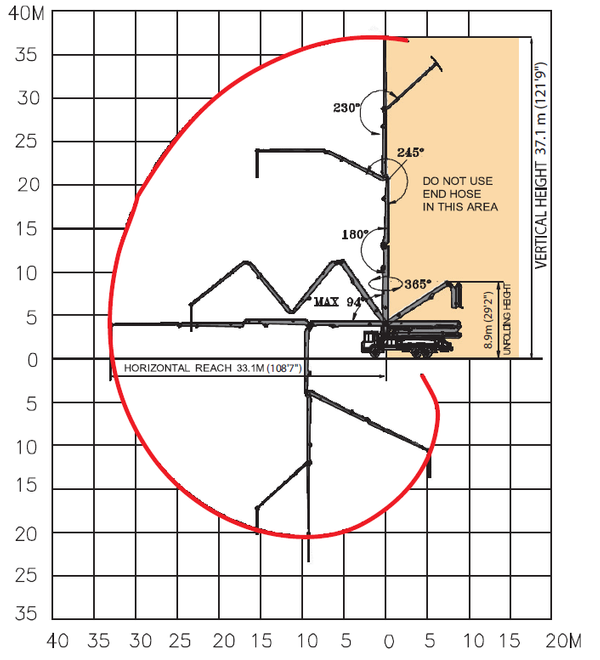 40M
35
30
25
20
15
10
5
0
5
10
15
20
25
35

230°
245°
DO NOT USE END HOSE IN THIS AREA
180°
365°
MAX 94°
VERTICAL HEIGHT 37.1 m (121'9")
8.9m (29'2")
UNFOLDING HEIGHT
HORIZONTAL REACH 33.1M (108'7")

40 35 30 25 20 15 10 5 0 5 10 15 20M