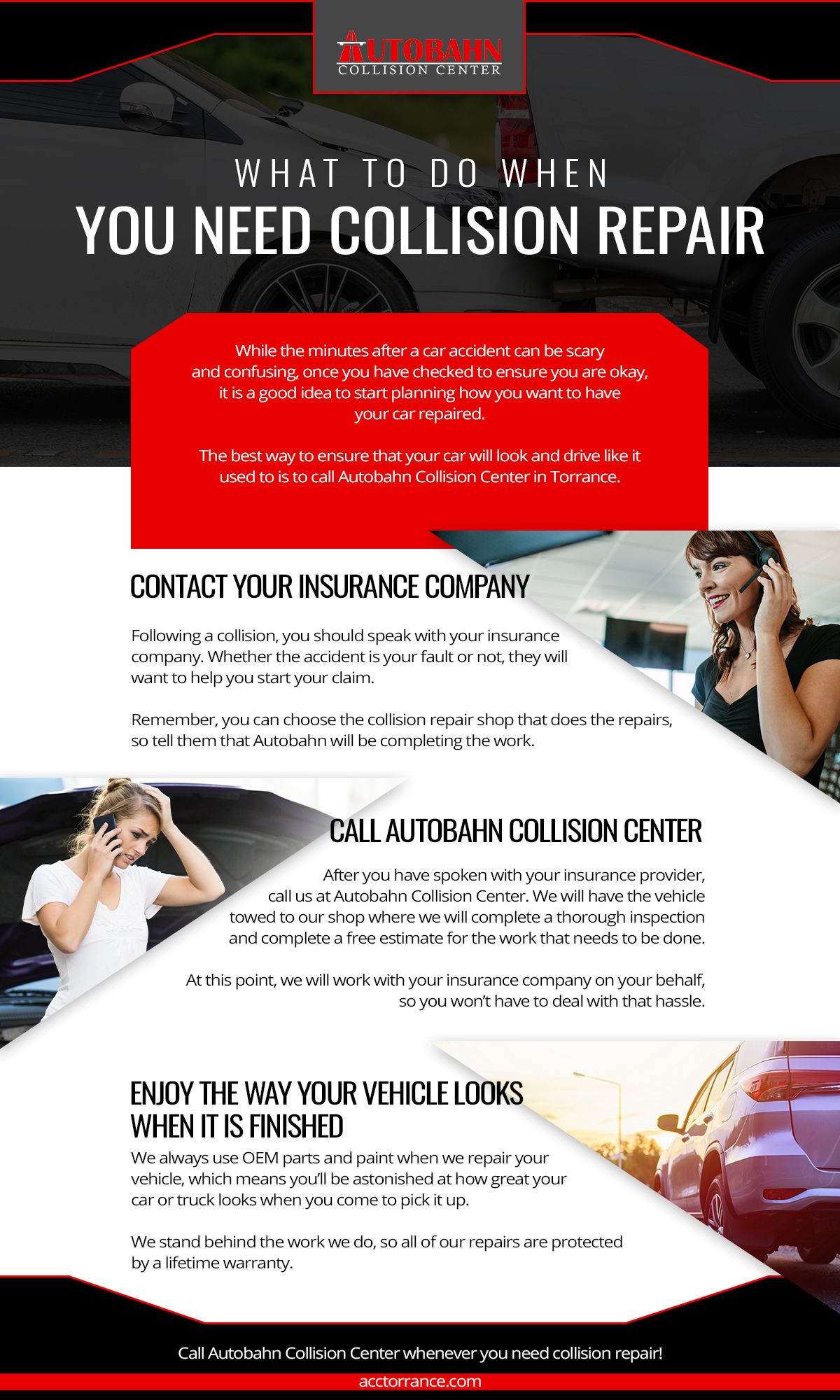 AUTOBAHN
COLLISION CENTER

WHAT TO DO WHEN
YOU NEED COLLISION REPAIR

While the minutes after a car accident can be scary and confusing, once you have checked to ensure you are okay, it is a good idea to start planning how you want to have your car repaired.

The best way to ensure that your car will look and drive like it used to is to call Autobahn Collision Center in Torrance.

CONTACT YOUR INSURANCE COMPANY

Following a collision, you should speak with your insurance company. Whether the accident is your fault or not, they will want to help you start your claim.

Remember, you can choose the collision repair shop that does the repairs, so tell them that Autobahn will be completing the work.

CALL AUTOBAHN COLLISION CENTER

After you have spoken with your insurance provider, call us at Autobahn Collision Center. We will have the vehicle towed to our shop where we will complete a thorough inspection and complete a free estimate for the work that needs to be done.

At this point, we will work with your insurance company on your behalf, so you won't have to deal with that hassle.

ENJOY THE WAY YOUR VEHICLE LOOKS WHEN IT IS FINISHED

We always use OEM parts and paint when we repair your vehicle, which means you'll be astonished at how great your car or truck looks when you come to pick it up.

We stand behind the work we do, so all of our repairs are protected by a lifetime warranty.

Call Autobahn Collision Center whenever you need collision repair!

acctorrance.com