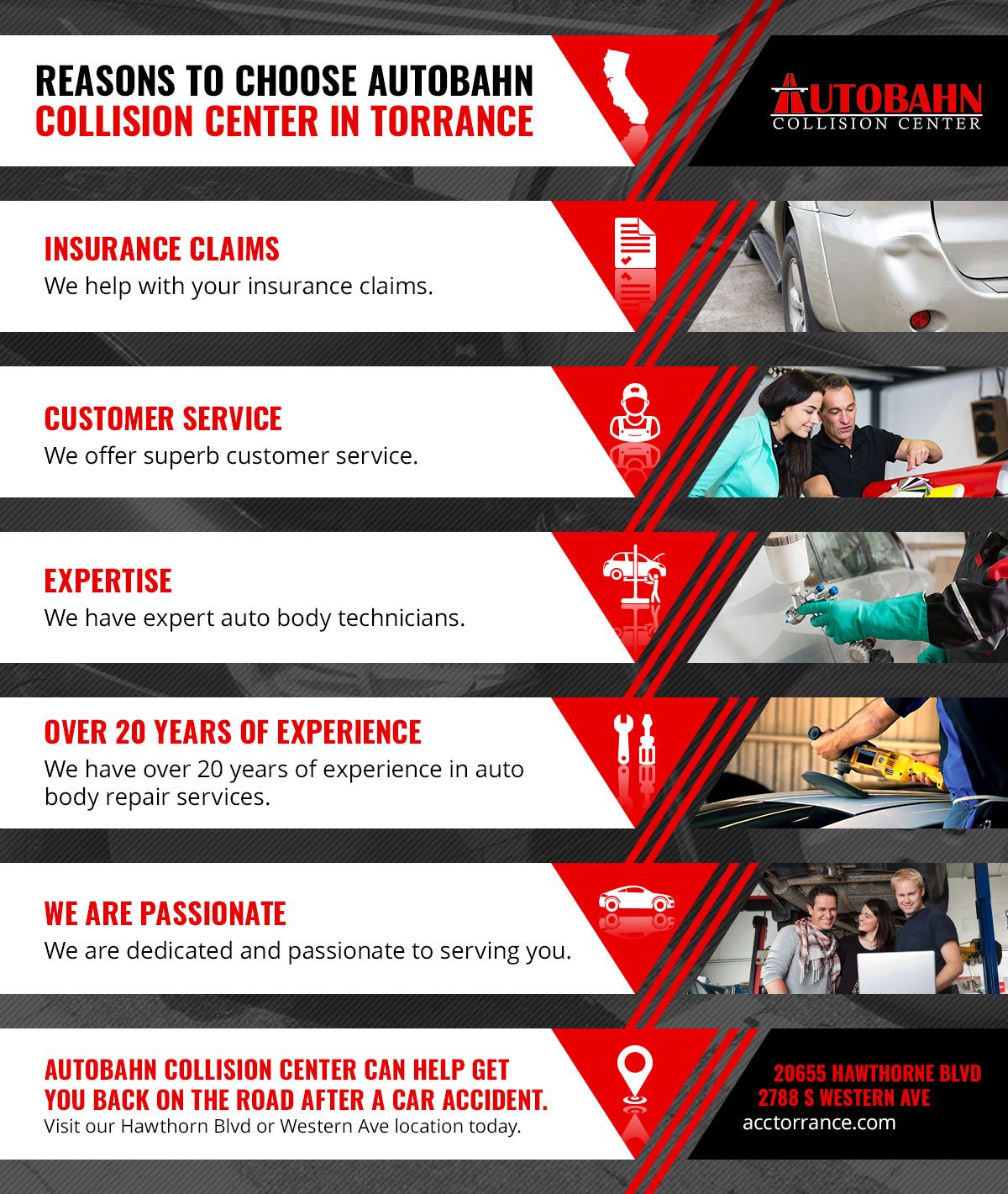 REASONS TO CHOOSE AUTOBAHN COLLISION CENTER IN TORRANCE

AUTOBAHN
COLLISION CENTER

INSURANCE CLAIMS
We help with your insurance claims.

CUSTOMER SERVICE
We offer superb customer service.

EXPERTISE
We have expert auto body technicians.

OVER 20 YEARS OF EXPERIENCE
We have over 20 years of experience in auto body repair services.

WE ARE PASSIONATE
We are dedicated and passionate to serving you.

AUTOBAHN COLLISION CENTER CAN HELP GET YOU BACK ON THE ROAD AFTER A CAR ACCIDENT.
Visit our Hawthorn Blvd or Western Ave location today.

20655 HAWTHORNE BLVD
2788 S WESTERN AVE
acctorrance.com