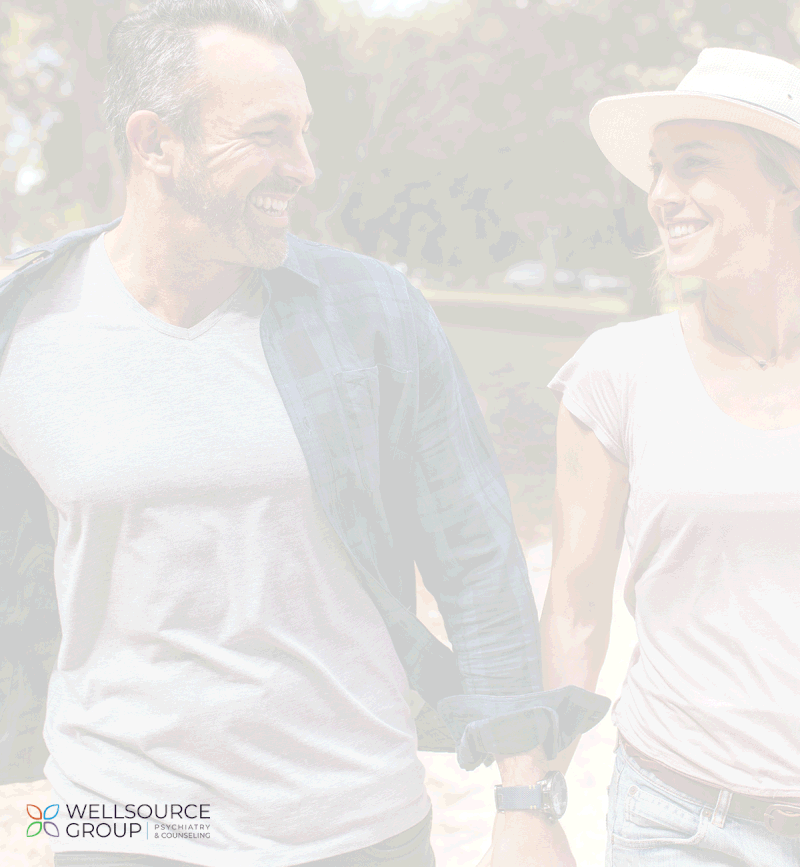 WELLSOURCE GROUP PSYCHIATRY & COUNSELING