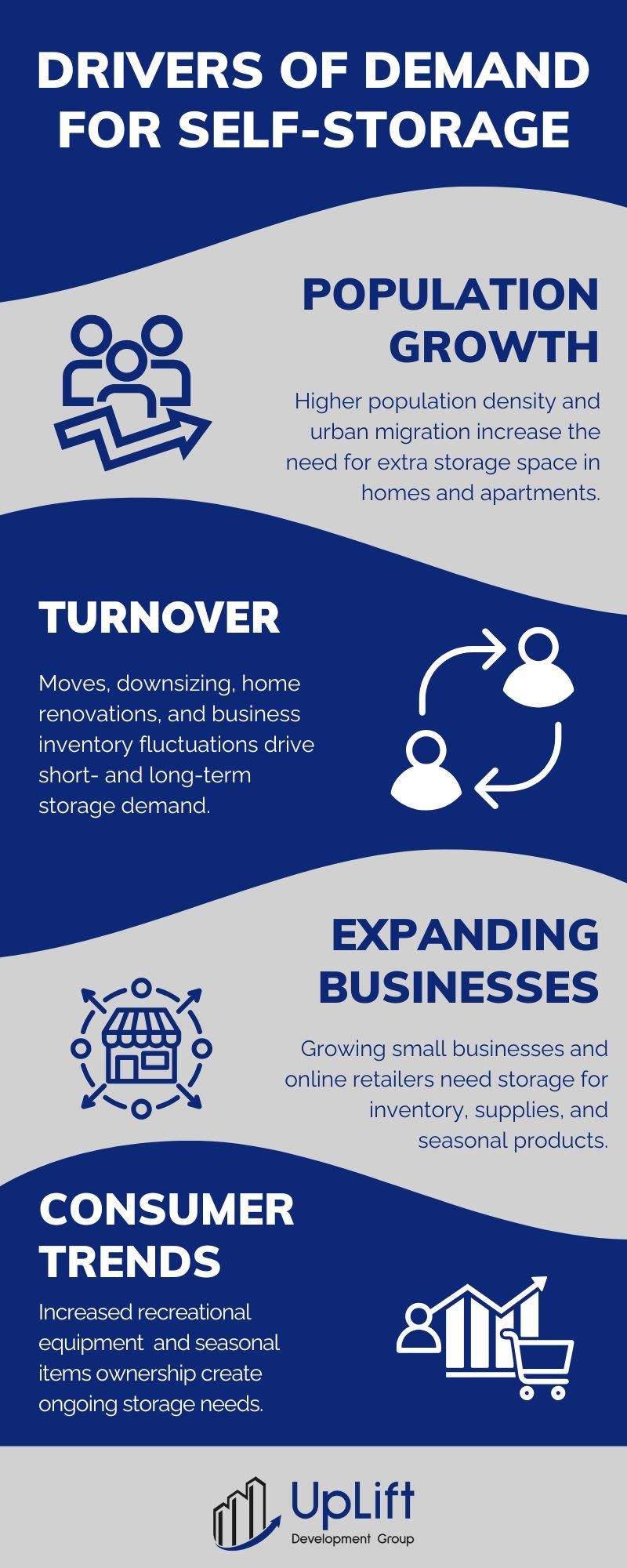 DRIVERS OF DEMAND FOR SELF-STORAGE

POPULATION GROWTH

Higher population density and urban migration increase the need for extra storage space in homes and apartments.

TURNOVER

Moves, downsizing, home renovations, and business inventory fluctuations drive short- and long-term storage demand.

EXPANDING BUSINESSES

Growing small businesses and online retailers need storage for inventory, supplies, and seasonal products.

CONSUMER TRENDS

Increased recreational equipment and seasonal items ownership create ongoing storage needs.

UpLift
Development Group