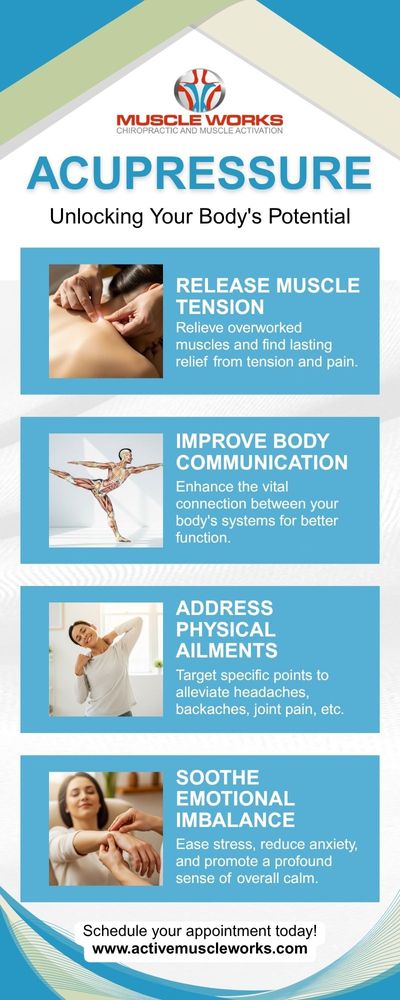 MUSCLE WORKS
CHIROPRACTIC AND MUSCLE ACTIVATION

ACUPRESSURE

Unlocking Your Body's Potential

RELEASE MUSCLE TENSION
Relieve overworked muscles and find lasting relief from tension and pain.

IMPROVE BODY COMMUNICATION
Enhance the vital connection between your body's systems for better function.

ADDRESS PHYSICAL AILMENTS
Target specific points to alleviate headaches, backaches, joint pain, etc.

SOOTHE EMOTIONAL IMBALANCE
Ease stress, reduce anxiety, and promote a profound sense of overall calm.

Schedule your appointment today!
www.activemuscleworks.com