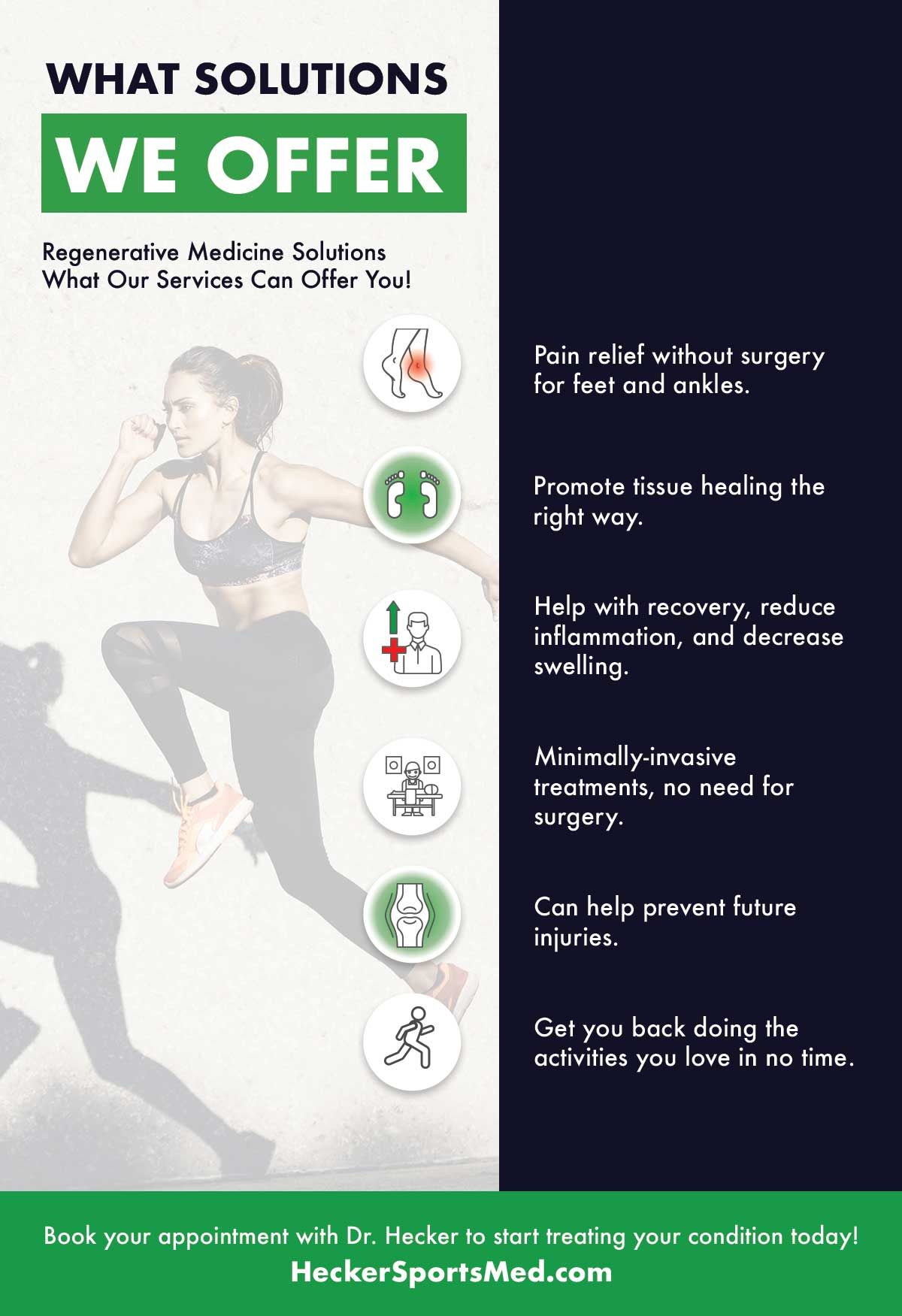 WHAT SOLUTIONS

WE OFFER

Regenerative Medicine Solutions
What Our Services Can Offer You!

Pain relief without surgery for feet and ankles.

Promote tissue healing the right way.

Help with recovery, reduce inflammation, and decrease swelling.

Minimally-invasive treatments, no need for surgery.

Can help prevent future injuries.

Get you back doing the activities you love in no time.

Book your appointment with Dr. Hecker to start treating your condition today!
HeckerSportsMed.com