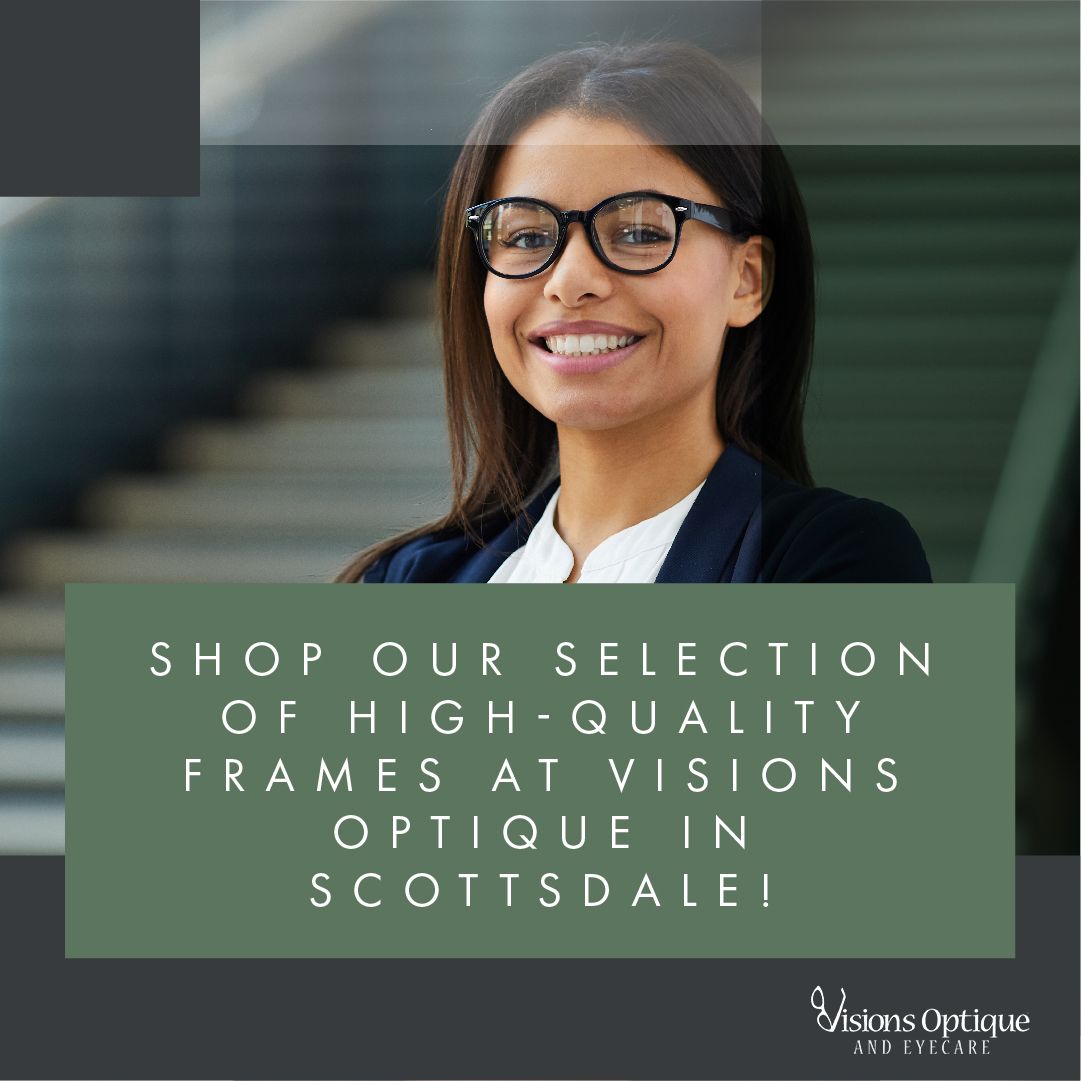 SHOP OUR SELECTION OF HIGH-QUALITY FRAMES AT VISIONS OPTIQUE IN SCOTTSDALE!

Visions Optique
AND EYECARE