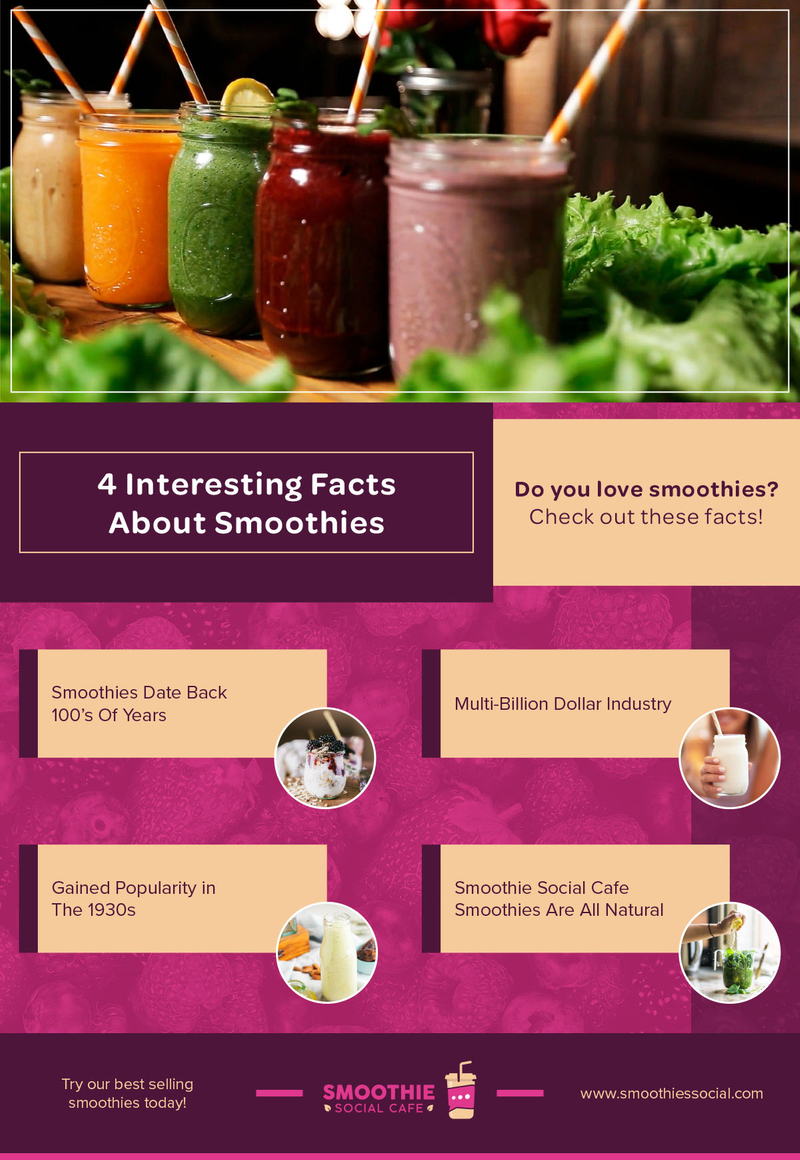 4 Interesting Facts About Smoothies

Do you love smoothies? Check out these facts!

Smoothies Date Back 100's Of Years

Multi-Billion Dollar Industry

Gained Popularity in The 1930s

Smoothie Social Cafe Smoothies Are All Natural

Try our best selling smoothies today!

SMOOTHIE SOCIAL CAFE

www.smoothiessocial.com