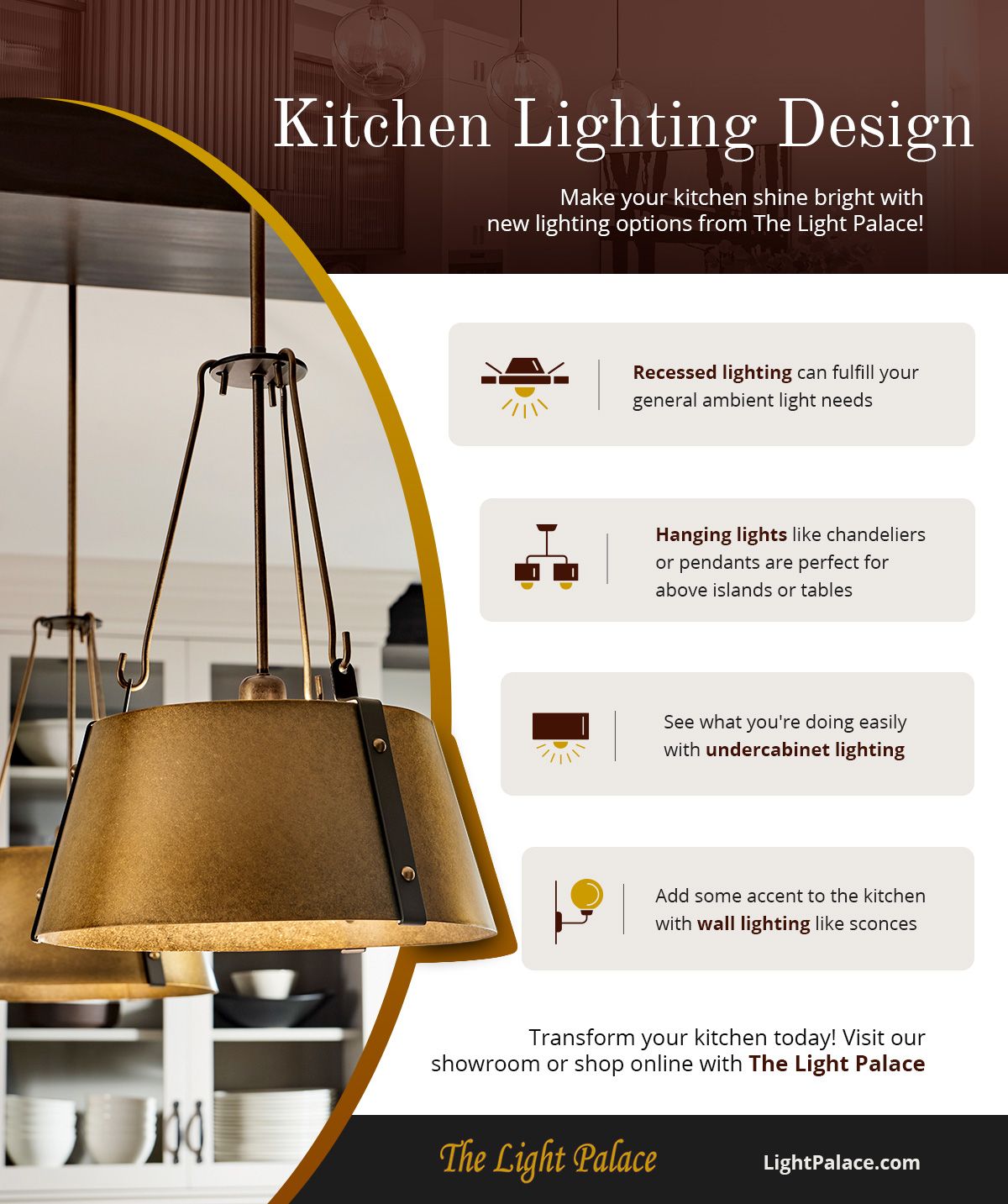 Kitchen Lighting Design

Make your kitchen shine bright with new lighting options from The Light Palace!

Recessed lighting can fulfill your general ambient light needs

Hanging lights like chandeliers or pendants are perfect for above islands or tables

See what you're doing easily with undercabinet lighting

Add some accent to the kitchen with wall lighting like sconces

Transform your kitchen today! Visit our showroom or shop online with The Light Palace

The Light Palace

LightPalace.com