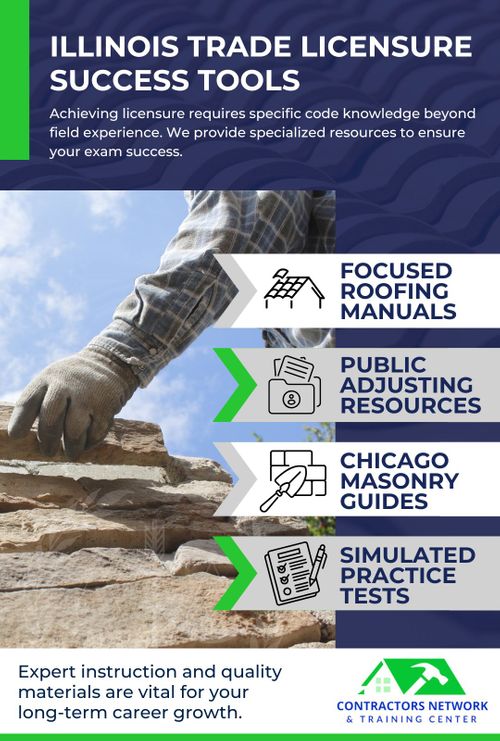 ILLINOIS TRADE LICENSURE SUCCESS TOOLS

Achieving licensure requires specific code knowledge beyond field experience. We provide specialized resources to ensure your exam success.

FOCUSED ROOFING MANUALS

PUBLIC ADJUSTING RESOURCES

CHICAGO MASONRY GUIDES

SIMULATED PRACTICE TESTS

Expert instruction and quality materials are vital for your long-term career growth.

CONTRACTORS NETWORK & TRAINING CENTER