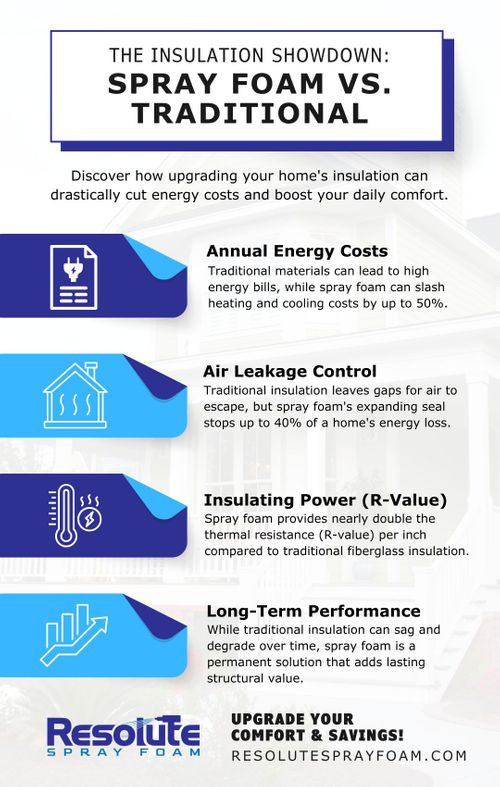 THE INSULATION SHOWDOWN:
SPRAY FOAM VS. TRADITIONAL

Discover how upgrading your home's insulation can drastically cut energy costs and boost your daily comfort.

Annual Energy Costs
Traditional materials can lead to high energy bills, while spray foam can slash heating and cooling costs by up to 50%.

Air Leakage Control
Traditional insulation leaves gaps for air to escape, but spray foam's expanding seal stops up to 40% of a home's energy loss.

Insulating Power (R-Value)
Spray foam provides nearly double the thermal resistance (R-value) per inch compared to traditional fiberglass insulation.

Long-Term Performance
While traditional insulation can sag and degrade over time, spray foam is a permanent solution that adds lasting structural value.

Resolute
SPRAY FOAM

UPGRADE YOUR COMFORT & SAVINGS!
RESOLUTESPRAYFOAM.COM