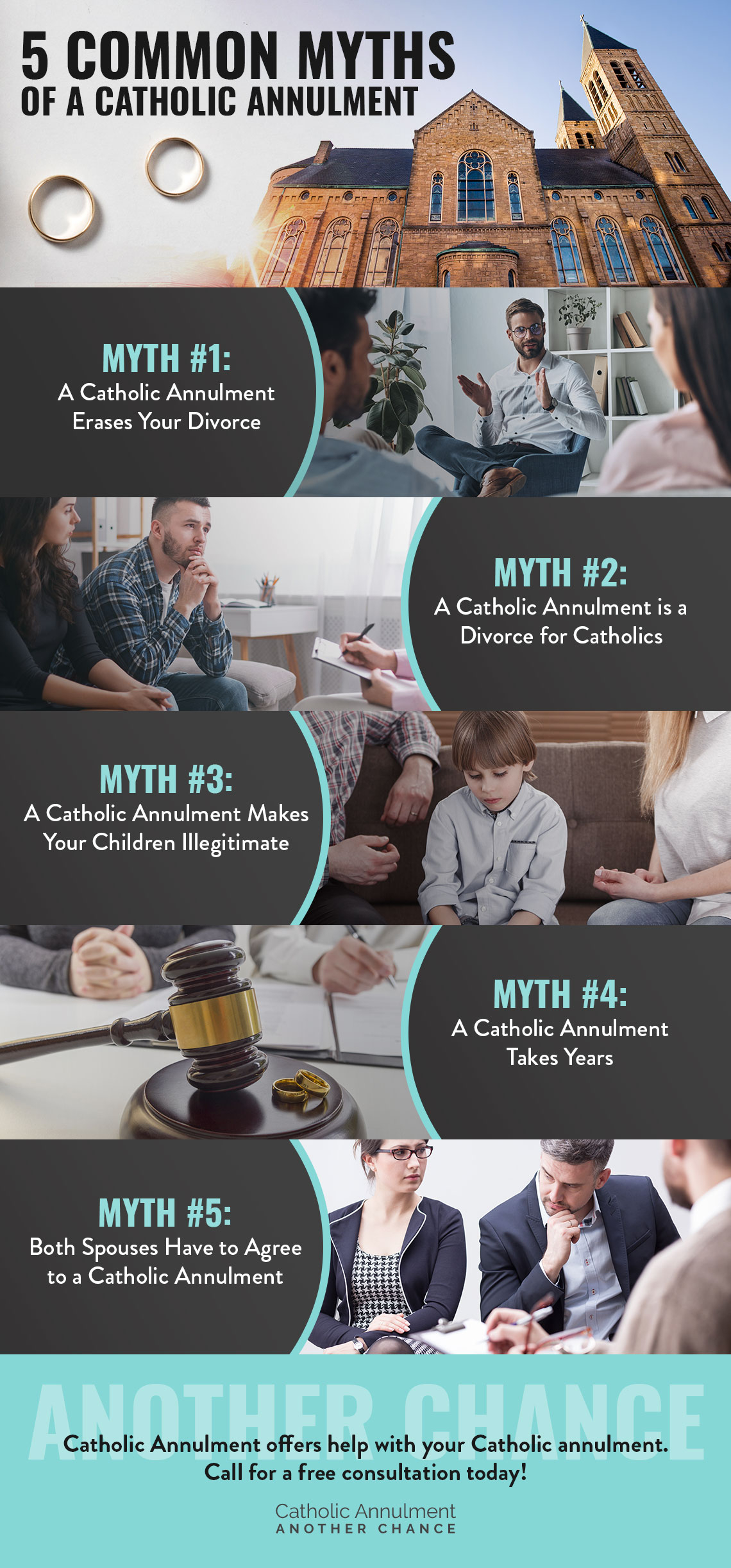 5 COMMON MYTHS
OF A CATHOLIC ANNULMENT

MYTH #1:
A Catholic Annulment Erases Your Divorce

MYTH #2:
A Catholic Annulment is a Divorce for Catholics

MYTH #3:
A Catholic Annulment Makes Your Children Illegitimate

MYTH #4:
A Catholic Annulment Takes Years

MYTH #5:
Both Spouses Have to Agree to a Catholic Annulment

ANOTHER CHANCE

Catholic Annulment offers help with your Catholic annulment. Call for a free consultation today!

Catholic Annulment
ANOTHER CHANCE