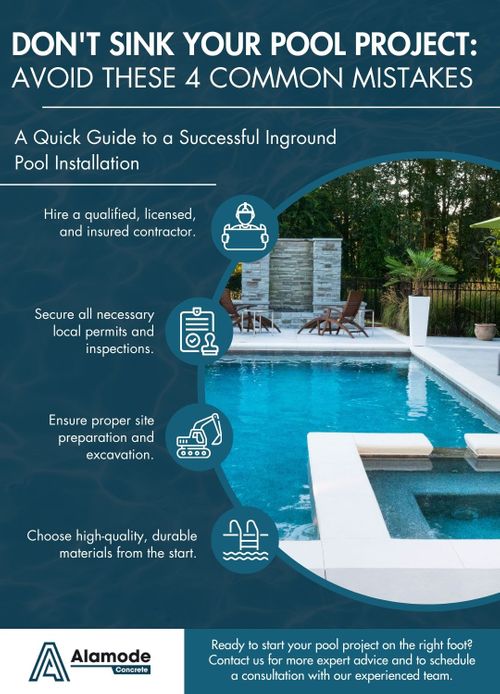 DON'T SINK YOUR POOL PROJECT:
AVOID THESE 4 COMMON MISTAKES

A Quick Guide to a Successful Inground Pool Installation

Hire a qualified, licensed, and insured contractor.

Secure all necessary local permits and inspections.

Ensure proper site preparation and excavation.

Choose high-quality, durable materials from the start.

Alamode
Concrete

Ready to start your pool project on the right foot? Contact us for more expert advice and to schedule a consultation with our experienced team.