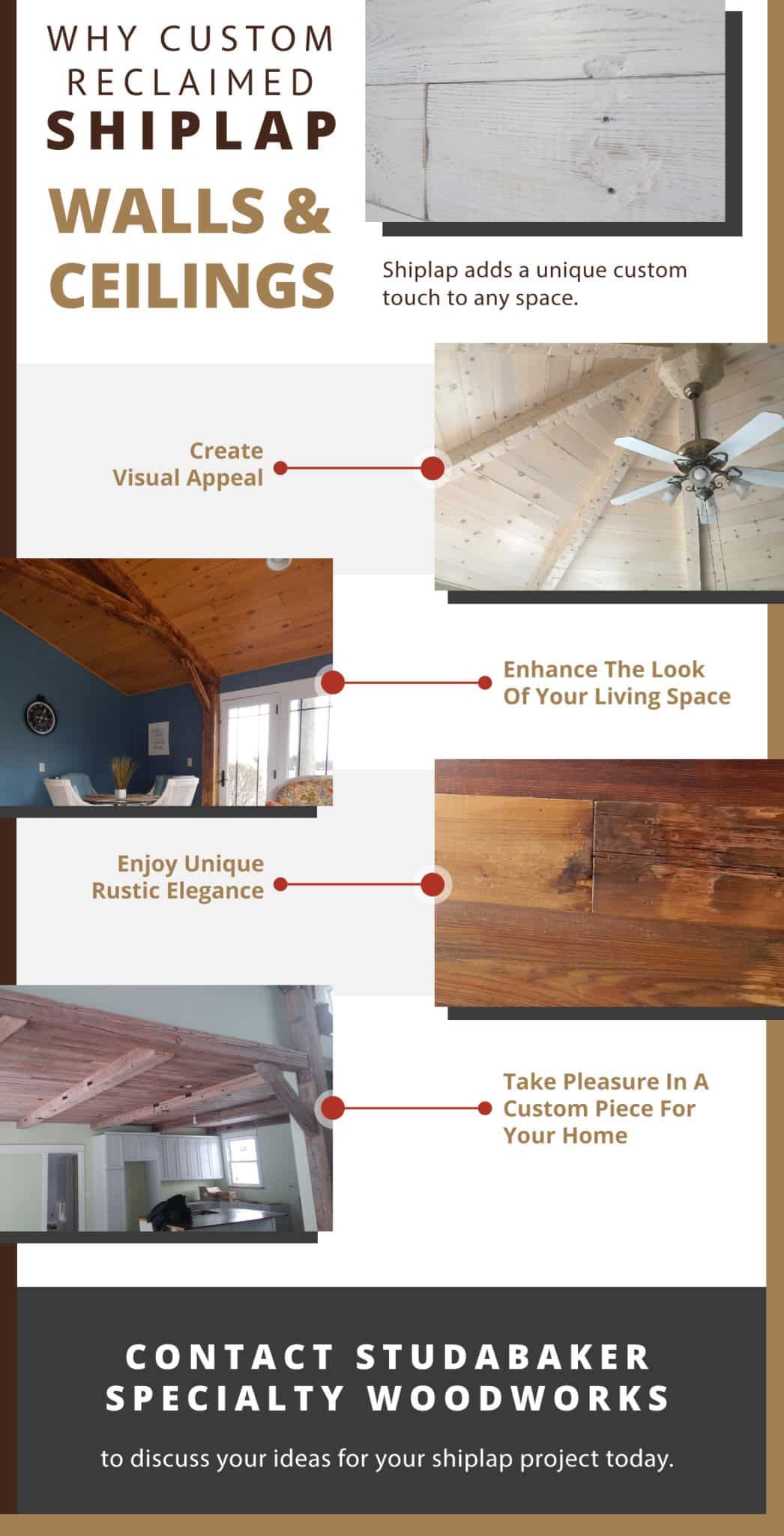 WHY CUSTOM RECLAIMED SHIPLAP WALLS & CEILINGS

Shiplap adds a unique custom touch to any space.

Create Visual Appeal

Enhance The Look Of Your Living Space

Enjoy Unique Rustic Elegance

Take Pleasure In A Custom Piece For Your Home

CONTACT STUDABAKER SPECIALTY WOODWORKS

to discuss your ideas for your shiplap project today.