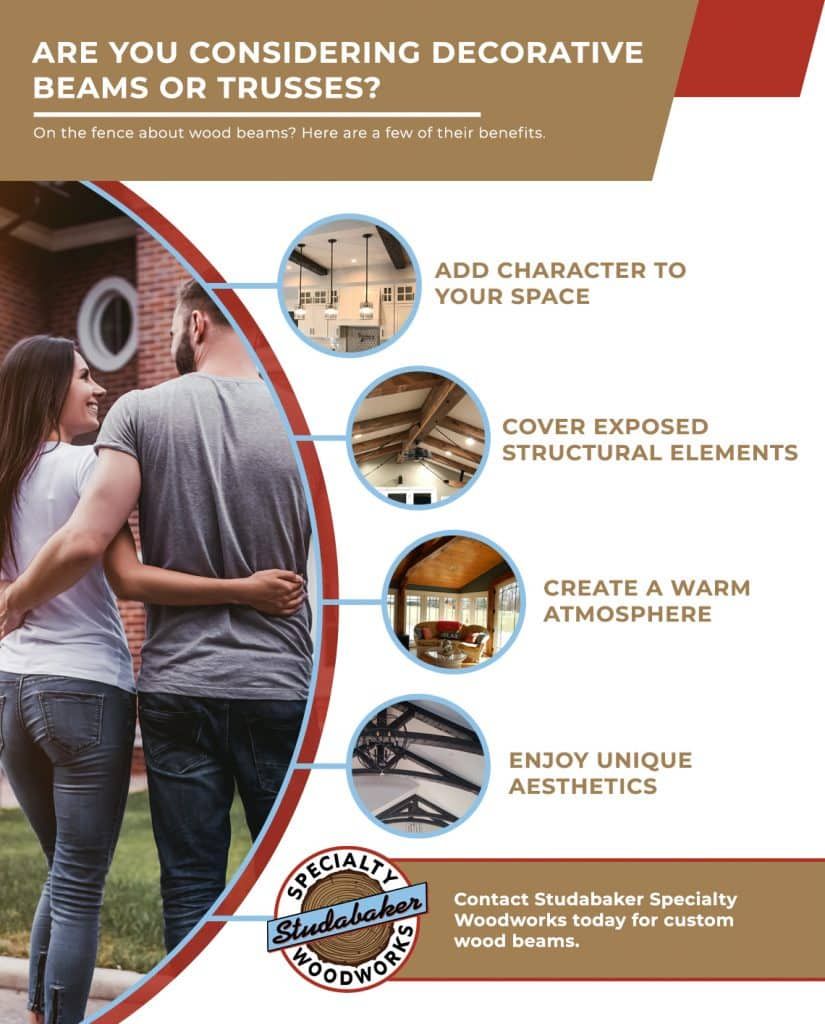 ARE YOU CONSIDERING DECORATIVE BEAMS OR TRUSSES?

On the fence about wood beams? Here are a few of their benefits.

ADD CHARACTER TO YOUR SPACE

COVER EXPOSED STRUCTURAL ELEMENTS

CREATE A WARM ATMOSPHERE

ENJOY UNIQUE AESTHETICS

SPECIALTY
Studabaker
WOODWORKS

Contact Studabaker Specialty Woodworks today for custom wood beams.